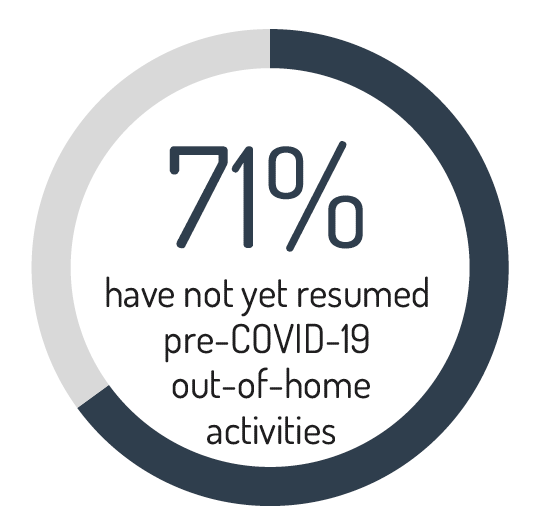 71%

have not yet resumed pre-COVID-19 out-of-home activities