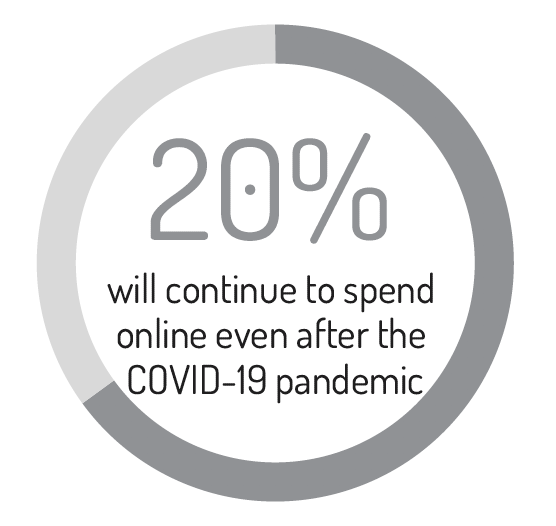 20%

will continue to spend online even after the COVID-19 pandemic